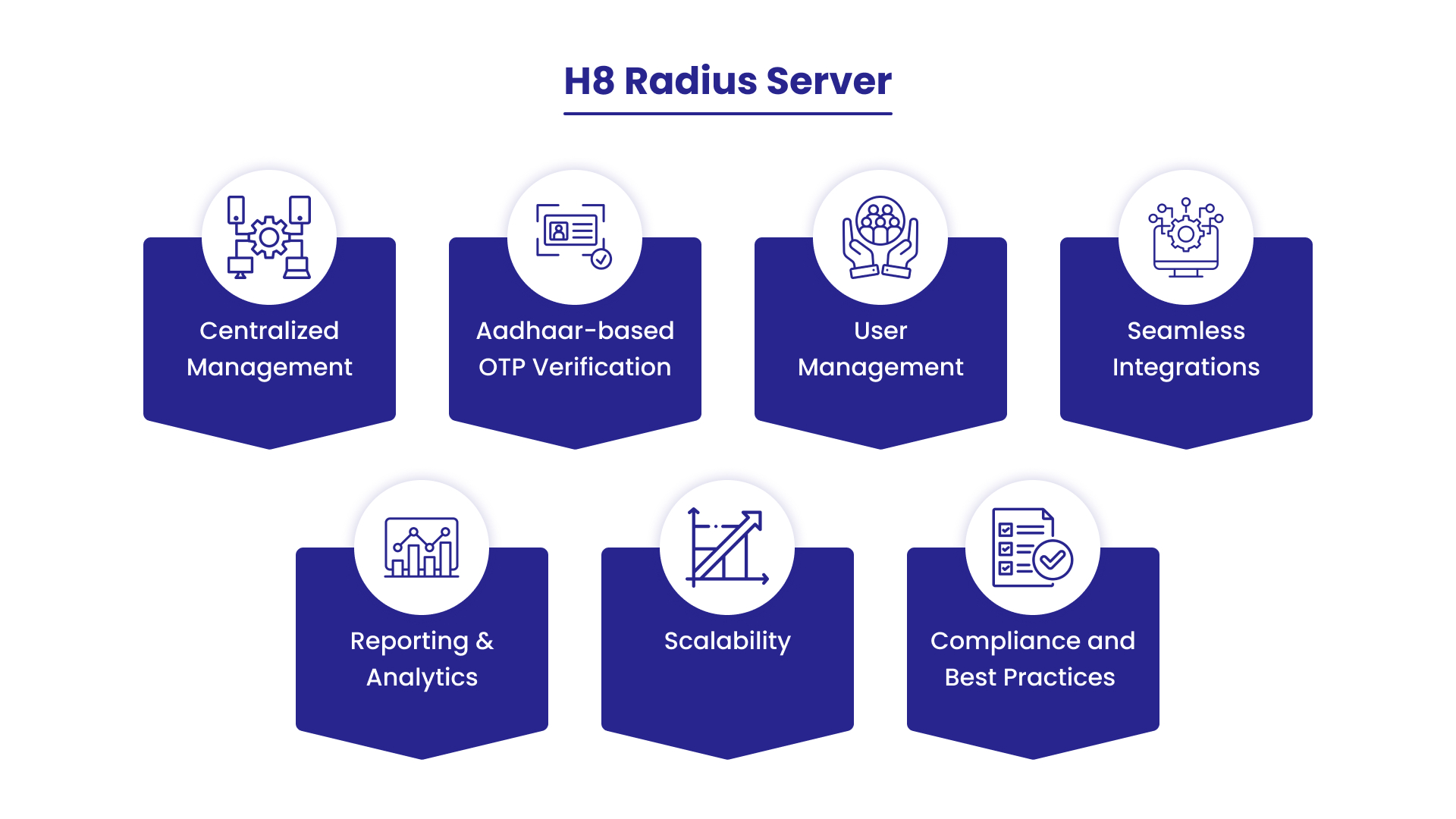 H8 Radius Server

Centralized Management

Aadhaar-based OTP Verification

User Management

Seamless Integrations

Reporting & Analytics

Scalability

Compliance and Best Practices