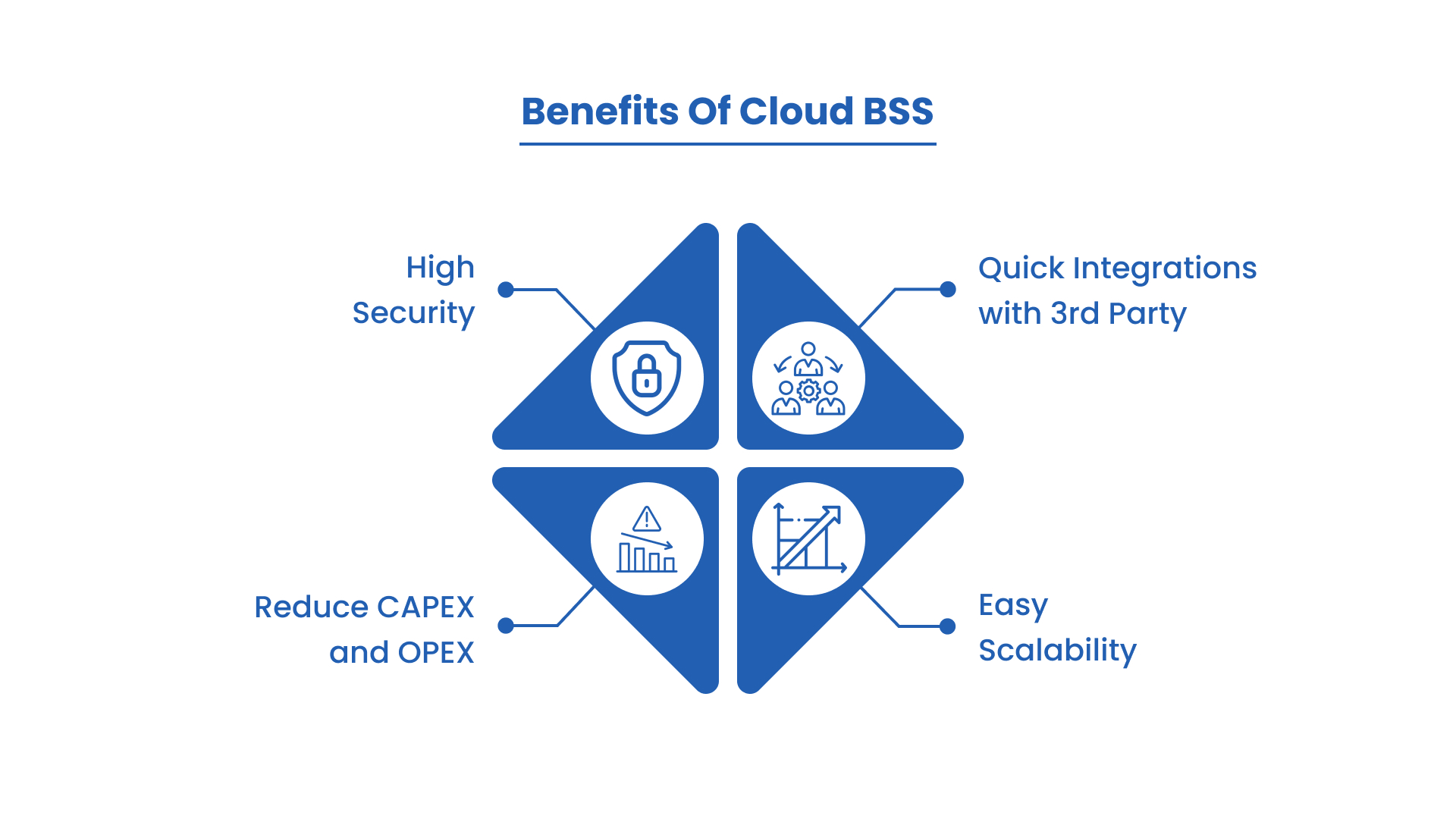 Benefits Of Cloud BSS

High Security

Quick Integrations with 3rd Party

Reduce CAPEX and OPEX

Easy Scalability