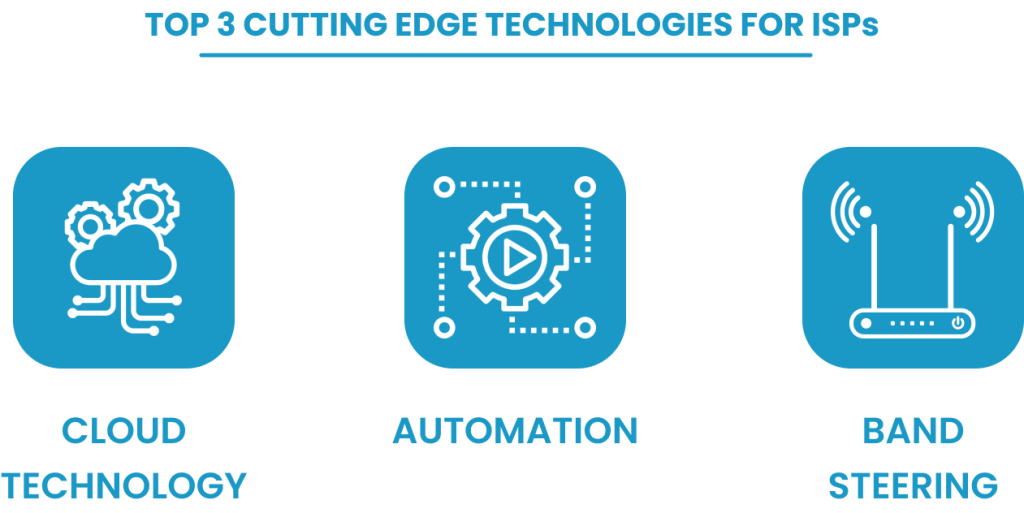 TOP 3 CUTTING EDGE TECHNOLOGIES FOR ISPs

CLOUD TECHNOLOGY

AUTOMATION

BAND STEERING